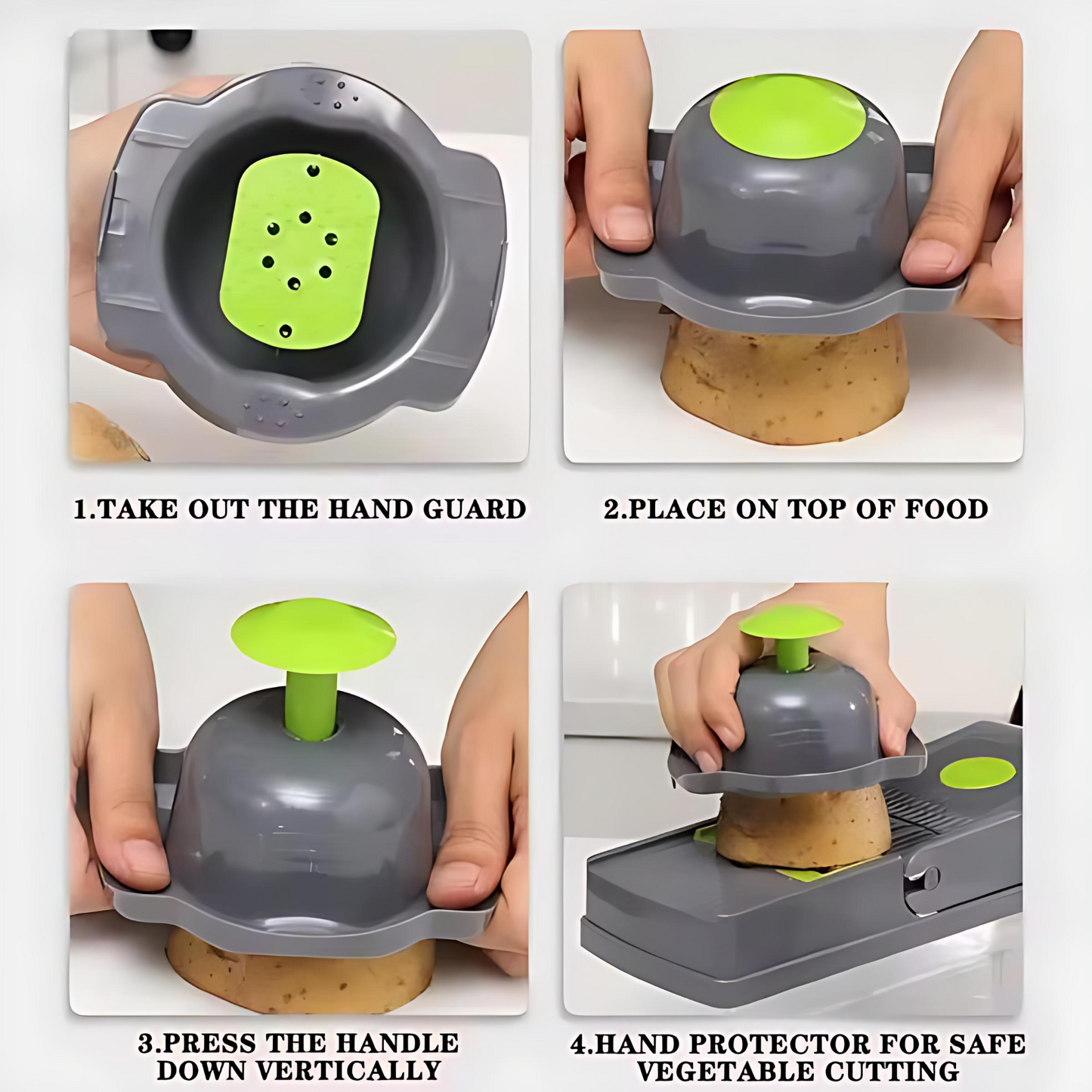 1.TAKE OUT THE HAND GUARD

2.PLACE ON TOP OF FOOD

3.PRESS THE HANDLE DOWN VERTICALLY

4.HAND PROTECTOR FOR SAFE VEGETABLE CUTTING